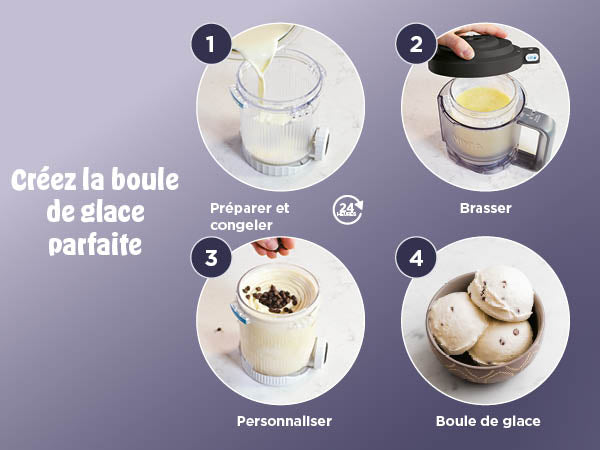 Créez la boule de glace parfaite

1

Préparer et congeler

24 HEURES

2

Brasser

3

Personnaliser

4

Boule de glace