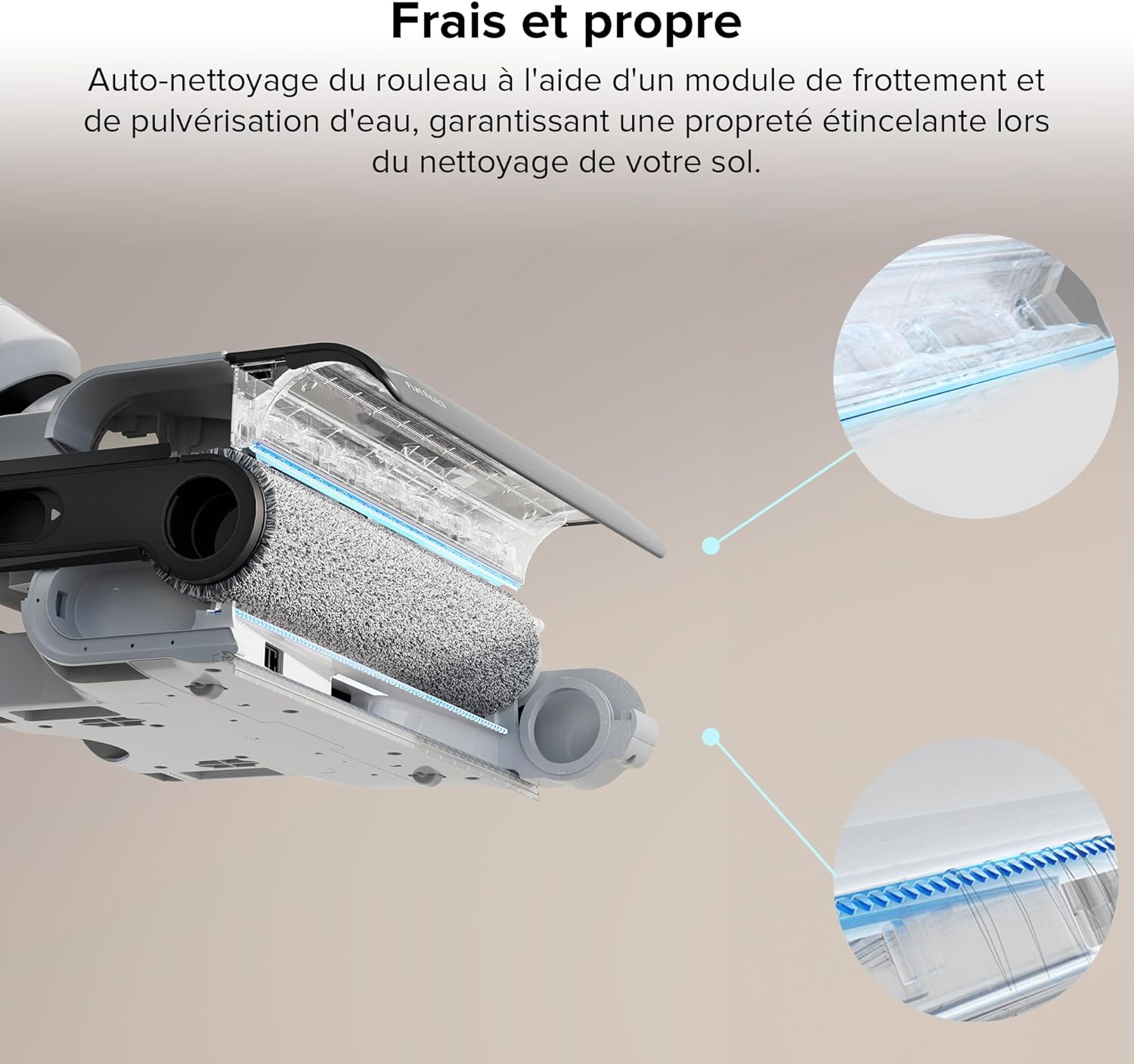 Frais et propre

Auto-nettoyage du rouleau à l'aide d'un module de frottement et de pulvérisation d'eau, garantissant une propreté étincelante lors du nettoyage de votre sol.