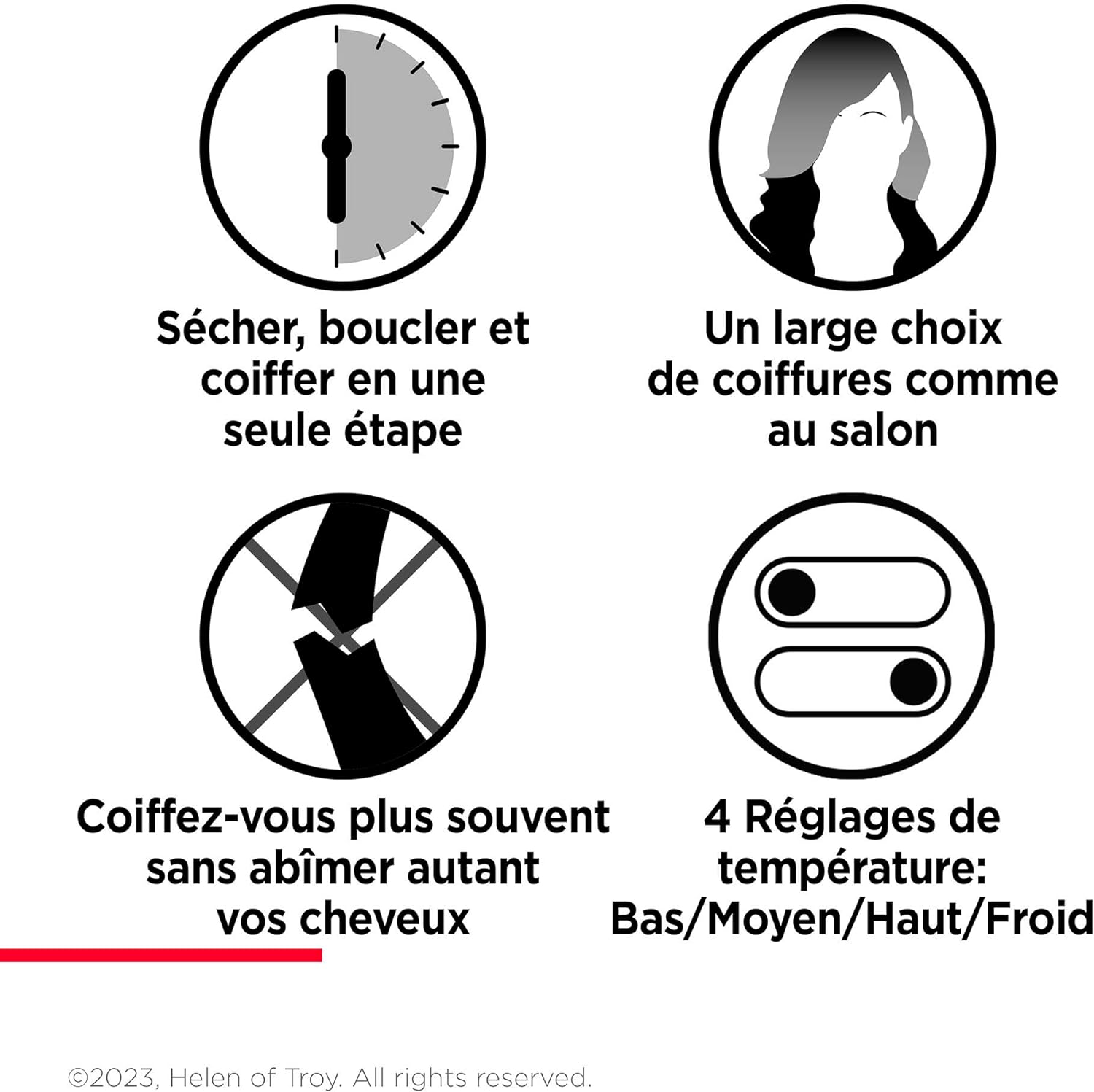 Sécher, boucler et coiffer en une seule étape

Un large choix de coiffures comme au salon

Coiffez-vous plus souvent sans abîmer autant vos cheveux

4 Réglages de température: Bas/Moyen/Haut/Froid

©2023, Helen of Troy. All rights reserved.