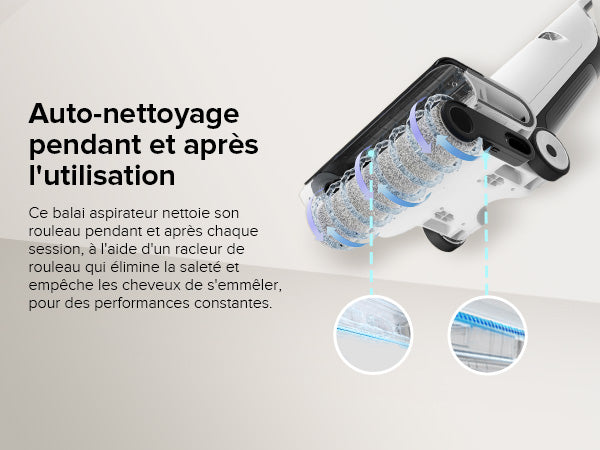 Auto-nettoyage pendant et après l'utilisation

Ce balai aspirateur nettoie son rouleau pendant et après chaque session, à l'aide d'un racleur de rouleau qui élimine la saleté et empêche les cheveux de s'emmêler, pour des performances constantes.