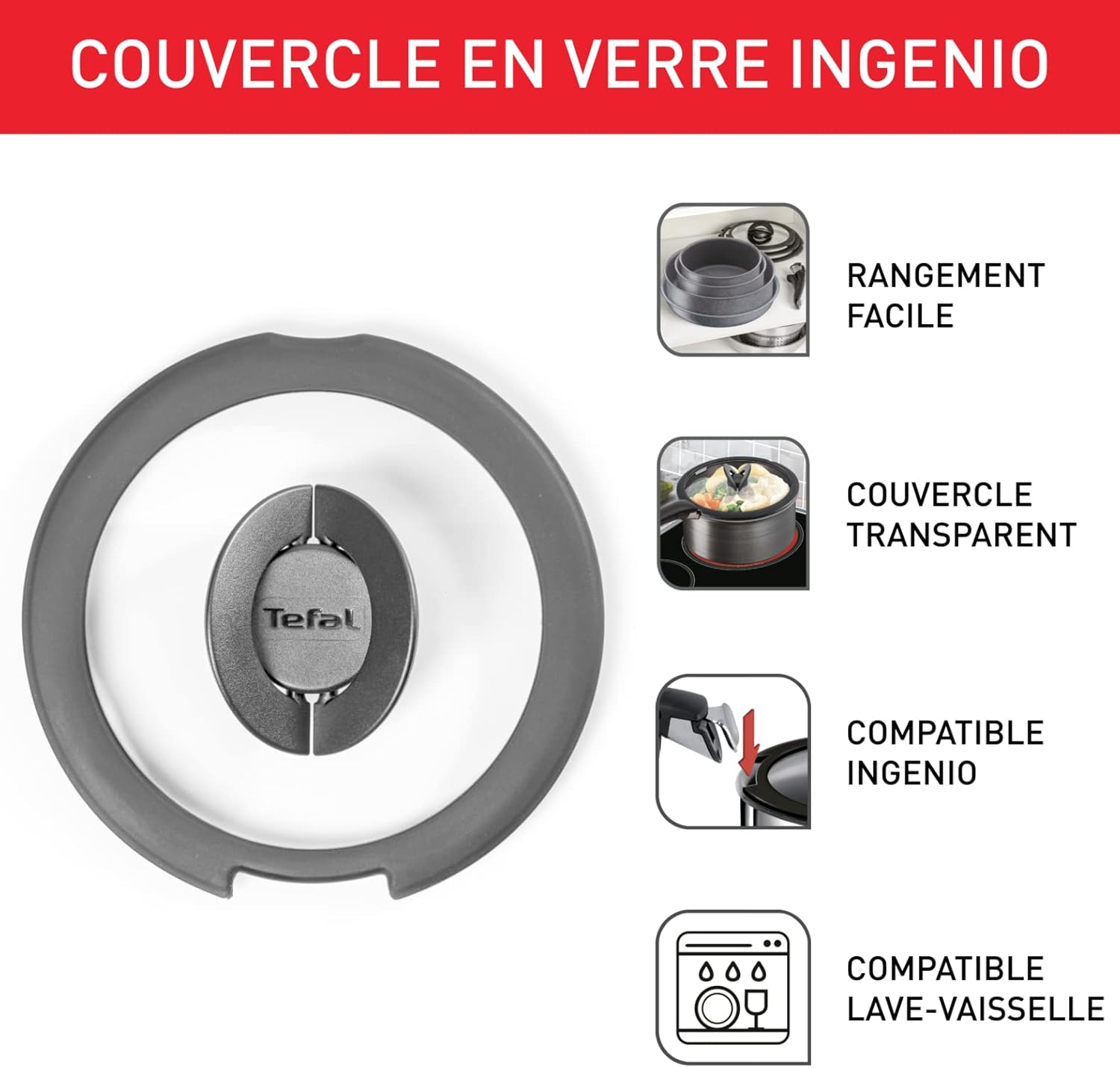 COUVERCLE EN VERRE INGENIO

Tefal

RANGEMENT FACILE

COUVERCLE TRANSPARENT

COMPATIBLE INGENIO

COMPATIBLE LAVE-VAISSELLE