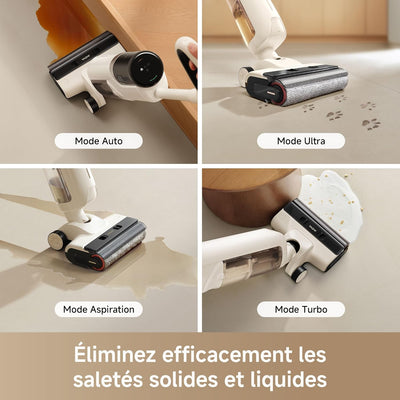 Mode Auto

Mode Ultra

Mode Aspiration

Mode Turbo

Éliminez efficacement les saletés solides et liquides