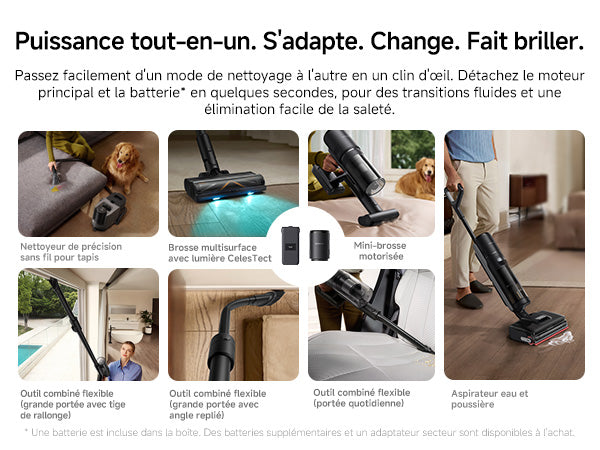 Puissance tout-en-un. S'adapte. Change. Fait briller.

Passez facilement d'un mode de nettoyage à l'autre en un clin d'œil. Détachez le moteur principal et la batterie* en quelques secondes, pour des transitions fluides et une élimination facile de la saleté.

Nettoyeur de précision sans fil pour tapis

Brosse multisurface avec lumière CelesTect

Mini-brosse motorisée

Outil combiné flexible (grande portée avec tige de rallonge)

Outil combiné flexible (grande portée avec angle replié)

Outil combiné flexible (portée quotidienne)

Aspirateur eau et poussière

* Une batterie est incluse dans la boîte. Des batteries supplémentaires et un adaptateur secteur sont disponibles à l'achat.